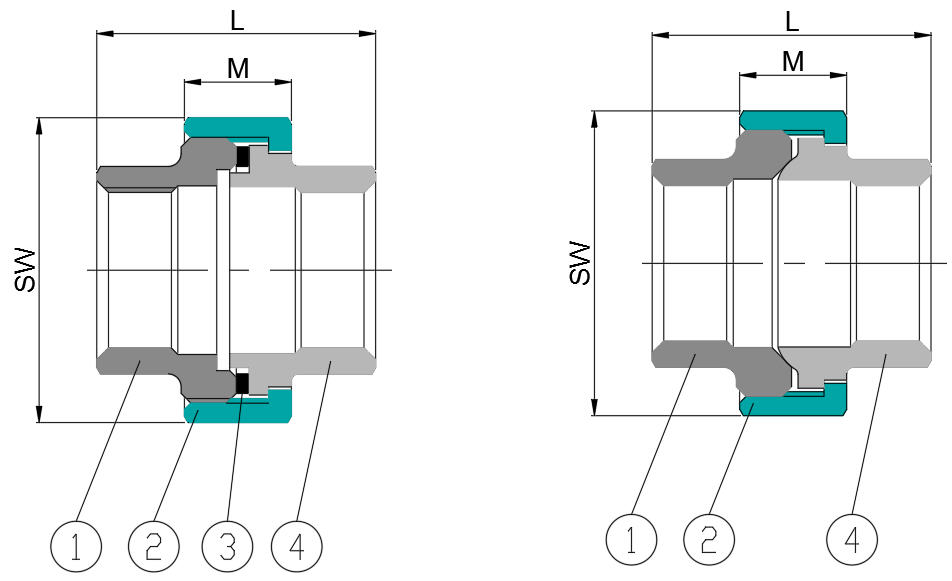 L
M
SW
1
2
3
4
L
M
SW
1
2
4